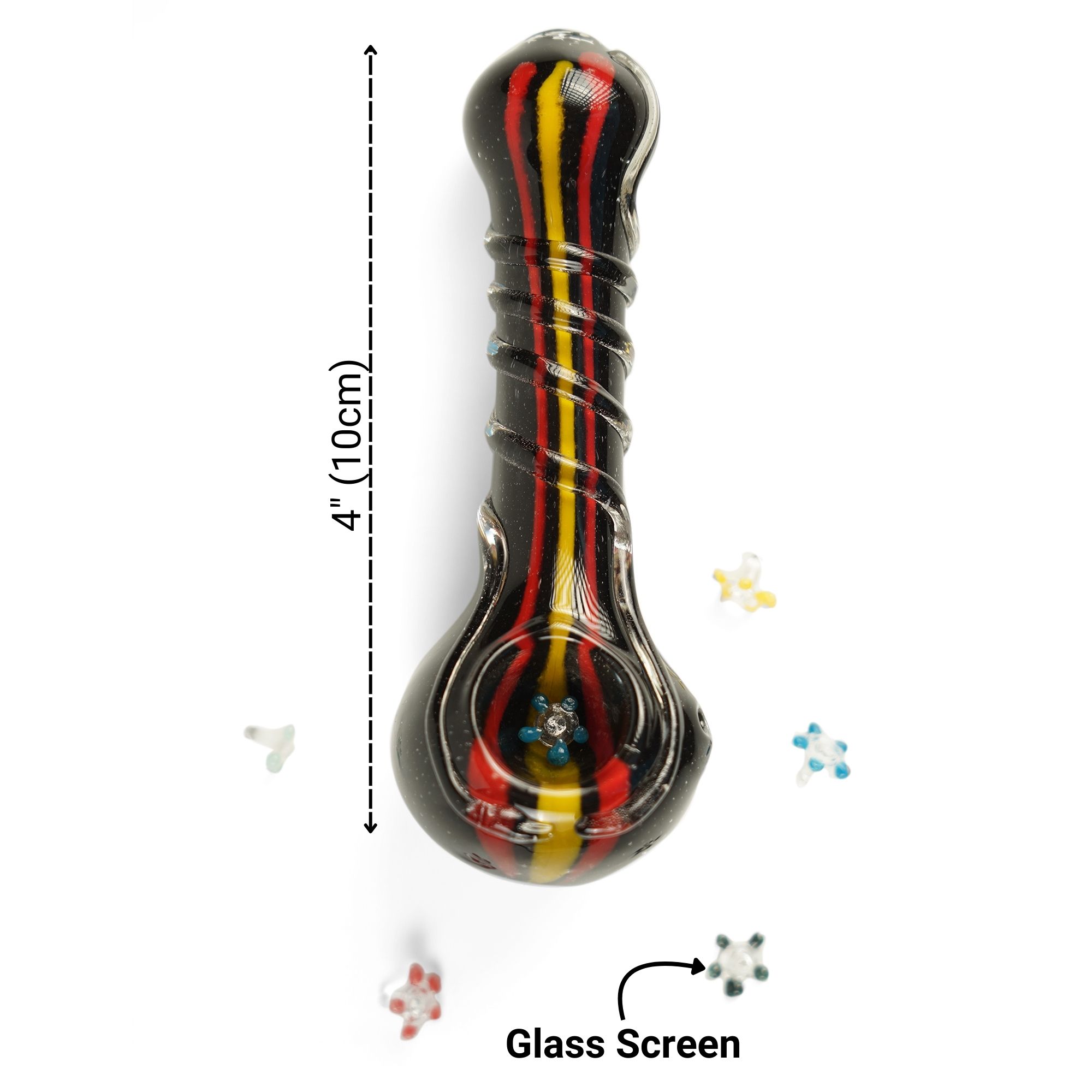 4" (10cm)

Glass Screen