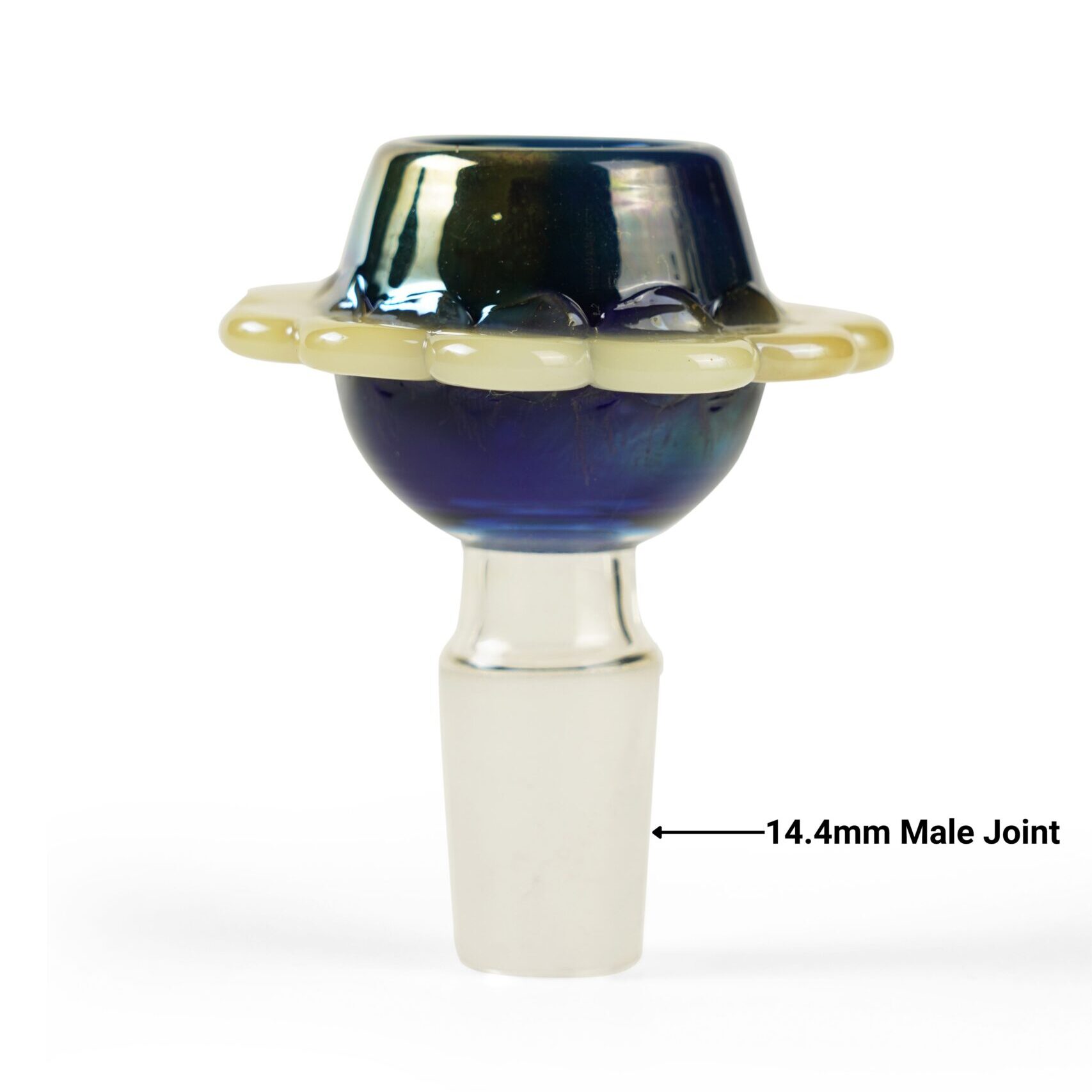 14.4mm Male Joint